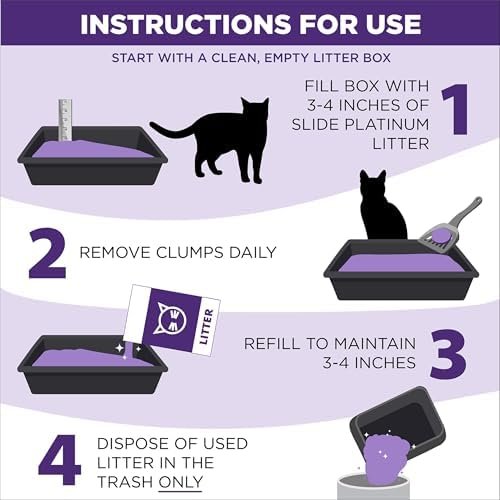 INSTRUCTIONS FOR USE

START WITH A CLEAN, EMPTY LITTER BOX

FILL BOX WITH 3-4 INCHES OF SLIDE PLATINUM LITTER 1

2 REMOVE CLUMPS DAILY

LITTER

REFILL TO MAINTAIN 3-4 INCHES 3

4 DISPOSE OF USED LITTER IN THE TRASH ONLY