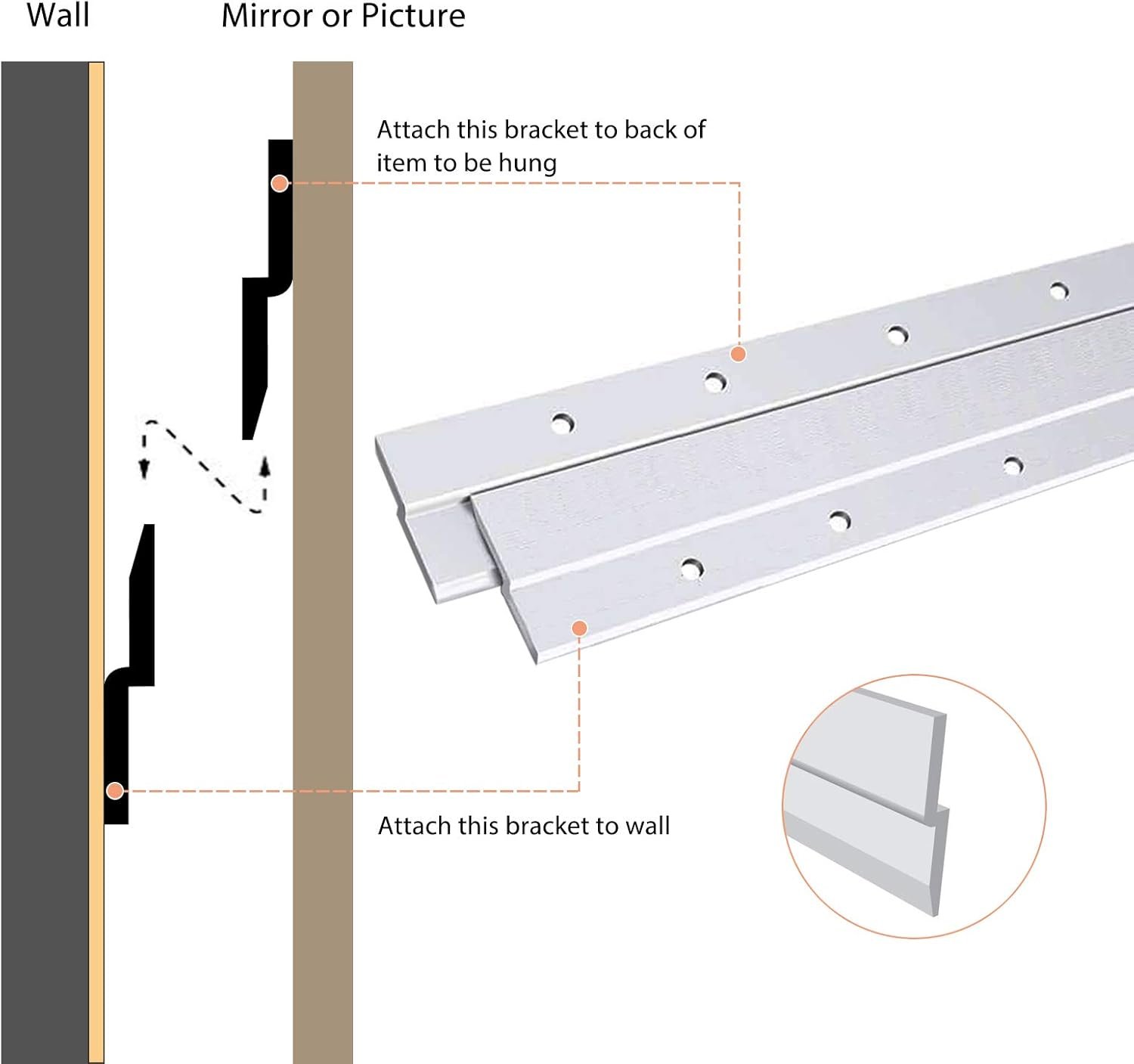 Wall

Mirror or Picture

Attach this bracket to back of item to be hung

Attach this bracket to wall